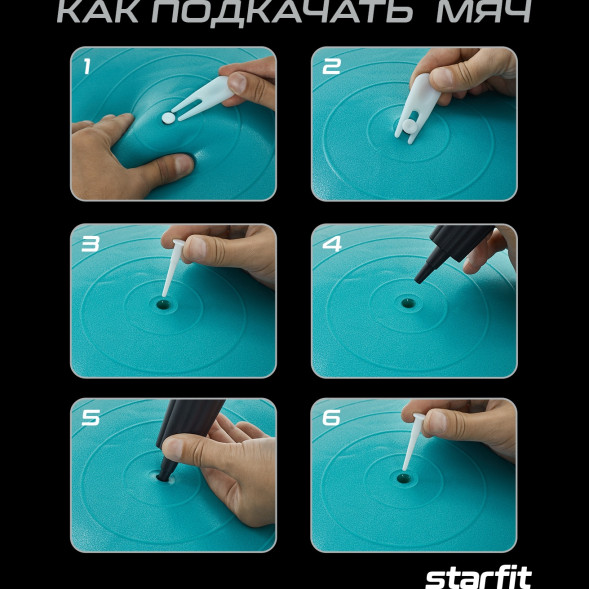 КАК ПОДКАЧАТЬ МЯЧ

1

2

3

4

5

6

starfit